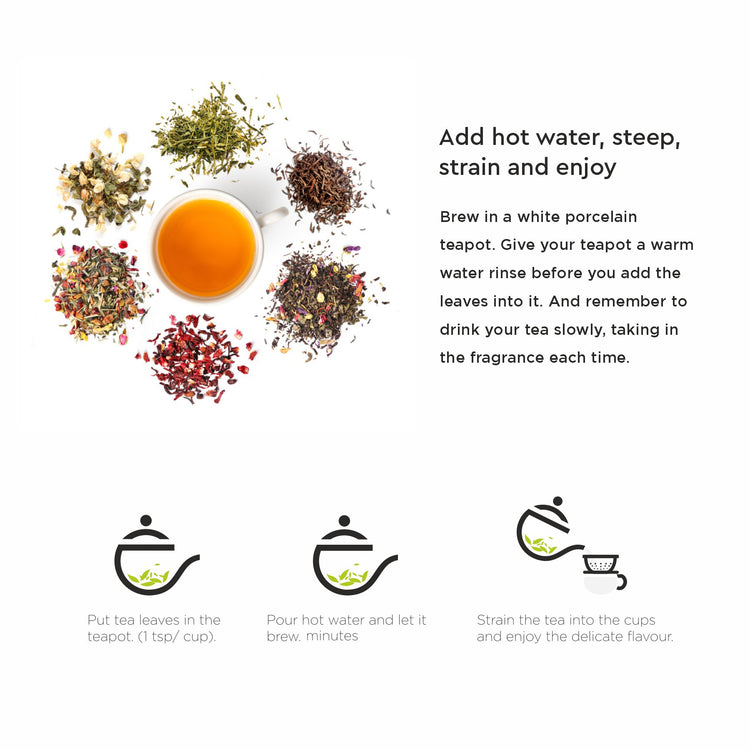 Add hot water, steep, strain and enjoy

Brew in a white porcelain teapot. Give your teapot a warm water rinse before you add the leaves into it. And remember to drink your tea slowly, taking in the fragrance each time.

Put tea leaves in the teapot. (1 tsp/ cup).

Pour hot water and let it brew. minutes

Strain the tea into the cups and enjoy the delicate flavour.